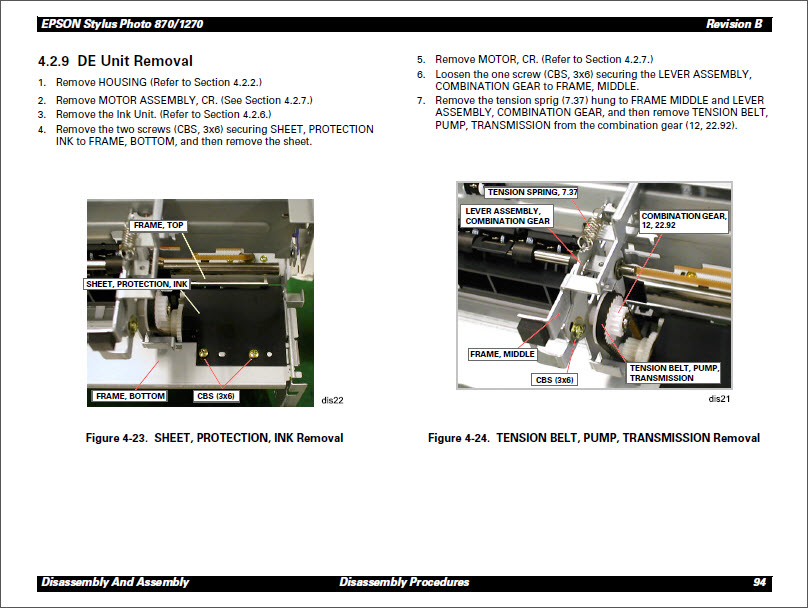 EPSON Stylus Photo 870/1270 Revision B

4.2.9 DE Unit Removal

1. Remove HOUSING (Refer to Section 4.2.2.)
2. Remove MOTOR ASSEMBLY, CR. (See Section 4.2.7.)
3. Remove the Ink Unit. (Refer to Section 4.2.6.)
4. Remove the two screws (CBS, 3x6) securing SHEET, PROTECTION INK to FRAME, BOTTOM, and then remove the sheet.

FRAME, TOP
SHEET, PROTECTION, INK
FRAME, BOTTOM
CBS (3x6)
dis22

Figure 4-23. SHEET, PROTECTION, INK Removal

5. Remove MOTOR, CR. (Refer to Section 4.2.7.)
6. Loosen the one screw (CBS, 3x6) securing the LEVER ASSEMBLY, COMBINATION GEAR to FRAME, MIDDLE.
7. Remove the tension sprig (7.37) hung to FRAME MIDDLE and LEVER ASSEMBLY, COMBINATION GEAR, and then remove TENSION BELT, PUMP, TRANSMISSION from the combination gear (12, 22.92).

TENSION SPRING, 7.37
LEVER ASSEMBLY, COMBINATION GEAR
COMBINATION GEAR, 12, 22.92
FRAME, MIDDLE
CBS (3x6)
TENSION BELT, PUMP, TRANSMISSION
dis21

Figure 4-24. TENSION BELT, PUMP, TRANSMISSION Removal

Disassembly And Assembly Disassembly Procedures 94